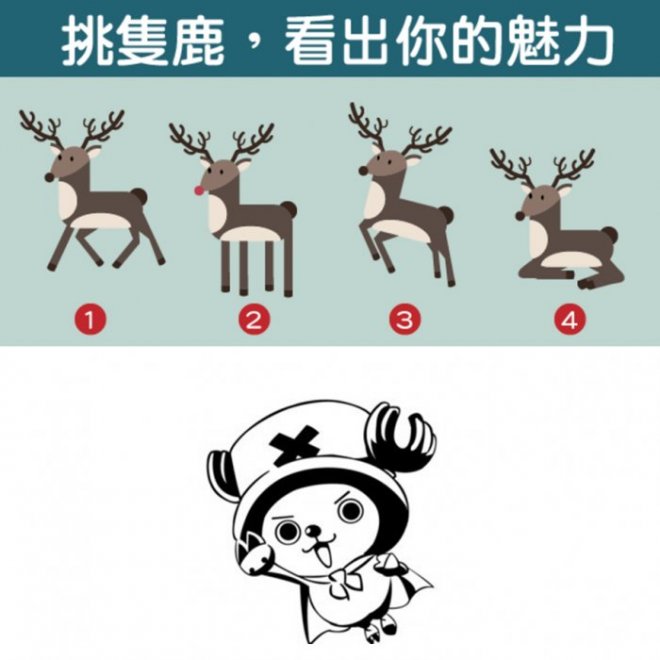 挑隻鹿，看出你的魅力

1

2

3

4