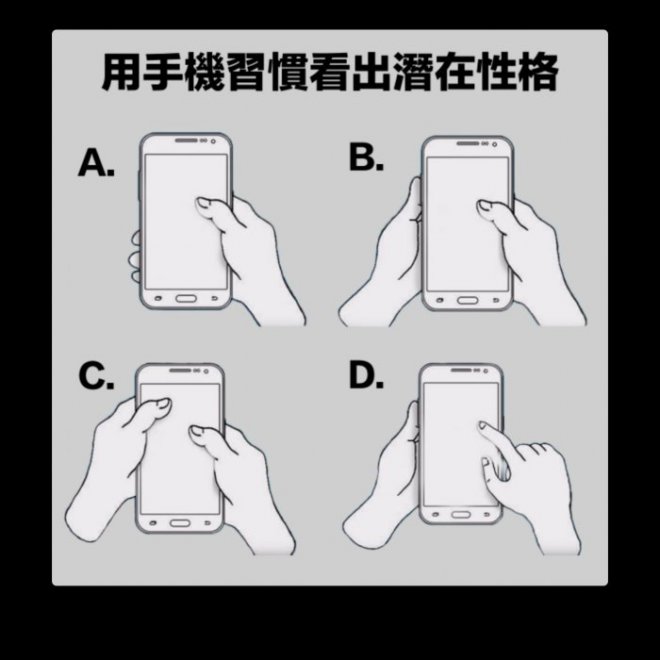 用手機習慣看出潛在性格

A.

B.

C.

D.