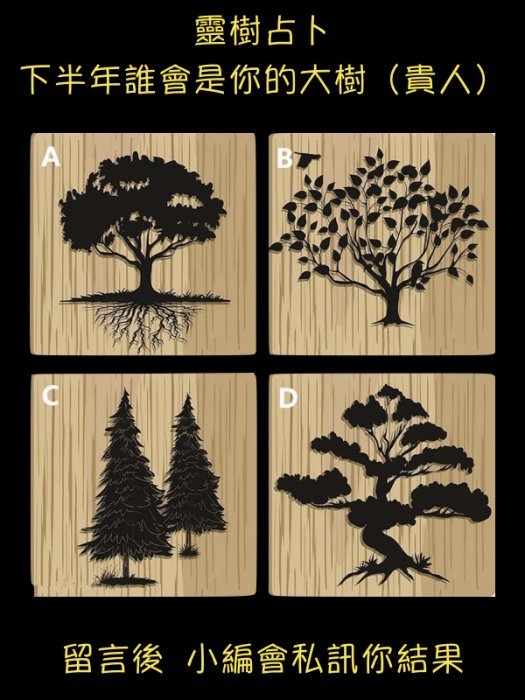 靈樹占卜
下半年誰會是你的大樹（貴人）

A

B

C

D

留言後 小編會私訊你結果