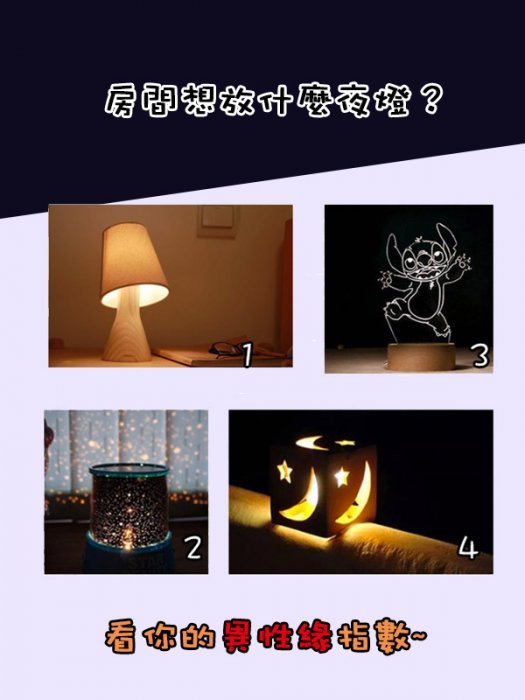 房間想放什麼夜燈？

1

3

2

4

看你的異性緣指數~