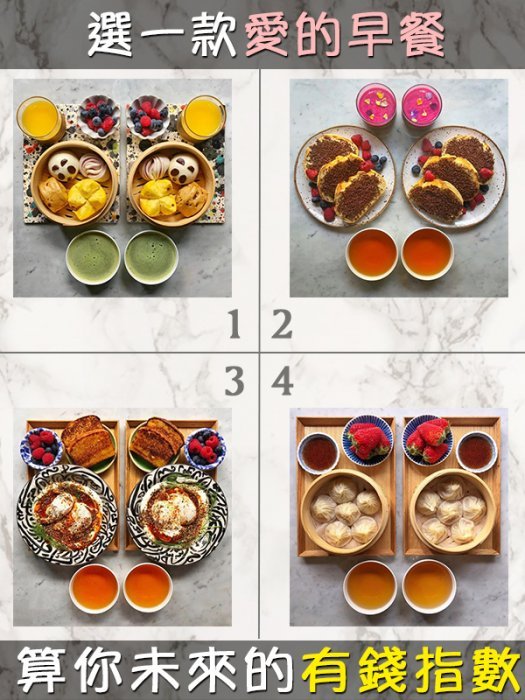 選一款愛的早餐

1 2

3 4

算你未來的有錢指數