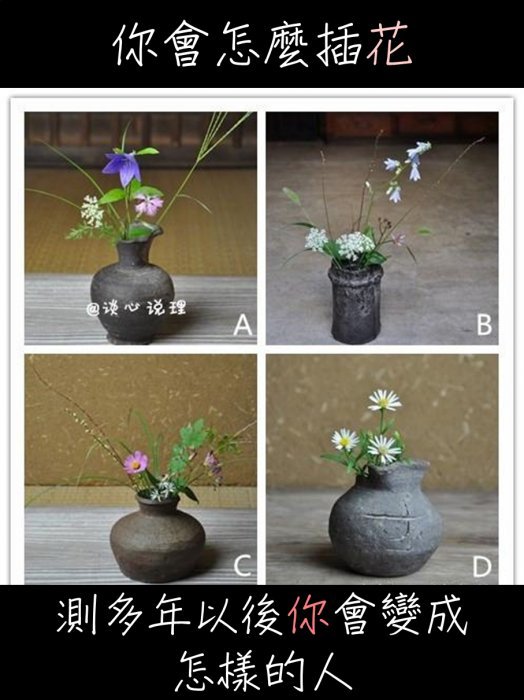 你會怎麼插花

@谈心说理

A

B

C

D

測多年以後你會變成怎樣的人