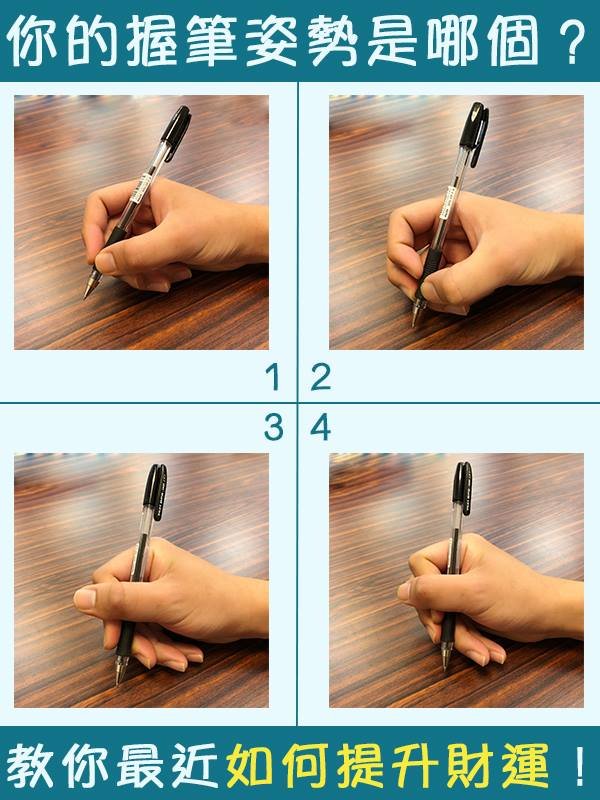 你的握筆姿勢是哪個？

1

2

3

4

教你最近如何提升財運！