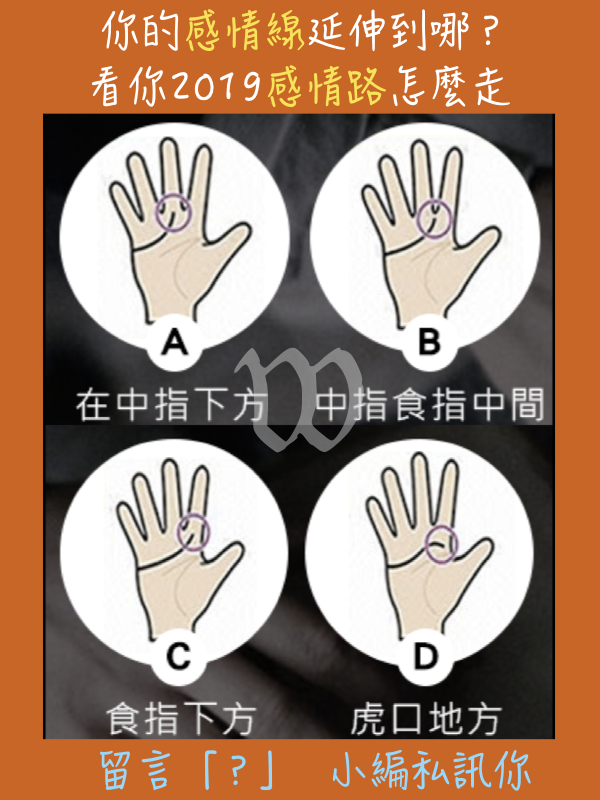 你的感情線延伸到哪？
看你2019感情路怎麼走

A
在中指下方

B
中指食指中間

C
食指下方

D
虎口地方

留言「?」 小編私訊你