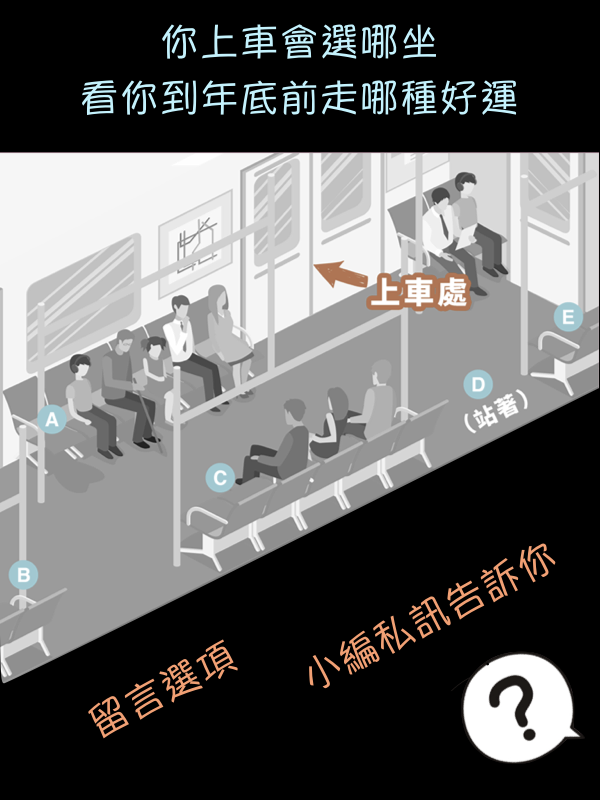 你上車會選哪坐
看你到年底前走哪種好運

上車處

A

B

C

D
（站著）

E

留言選項

小編私訊告訴你

?