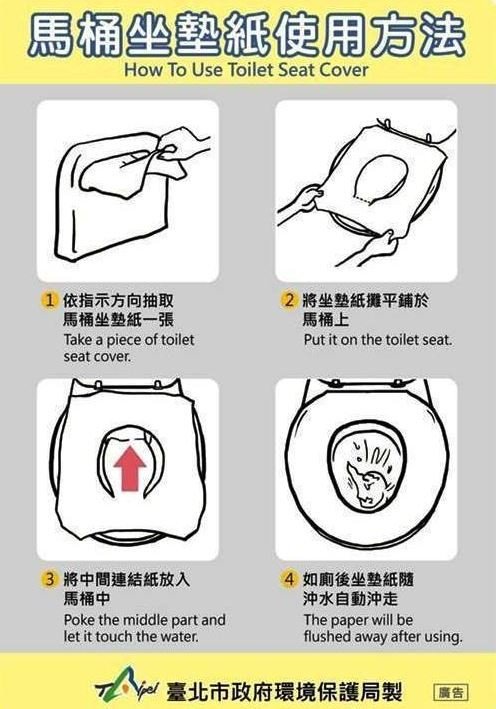 馬桶坐墊紙使用方法
How To Use Toilet Seat Cover

1 依指示方向抽取馬桶坐墊紙一張
Take a piece of toilet seat cover.

2 將坐墊紙攤平鋪於馬桶上
Put it on the toilet seat.

3 將中間連結紙放入馬桶中
Poke the middle part and let it touch the water.

4 如廁後坐墊紙隨沖水自動沖走
The paper will be flushed away after using.

Taipei 臺北市政府環境保護局製 廣告