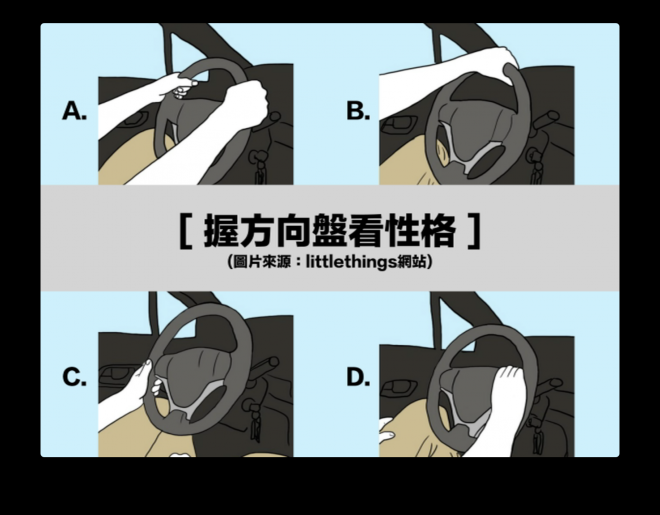 A.

B.

[ 握方向盤看性格 ]
(圖片來源：littlethings網站)

C.

D.