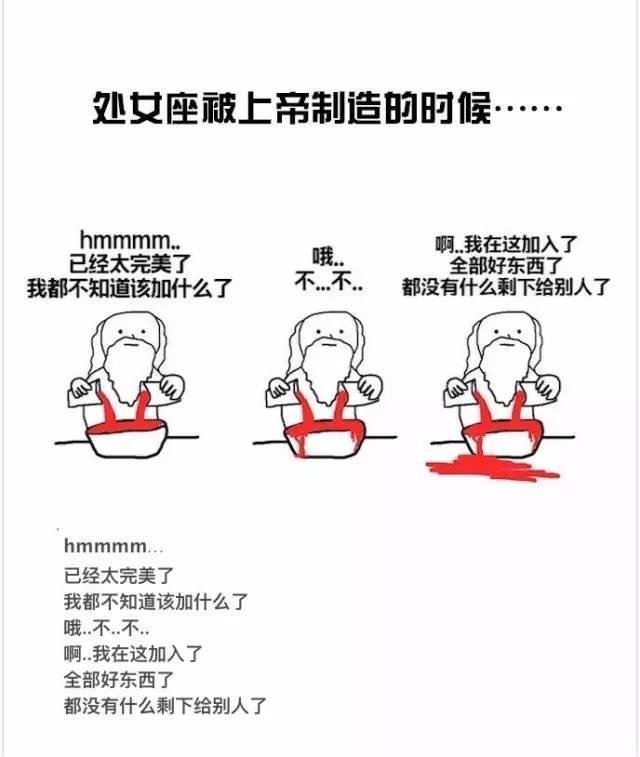 处女座被上帝制造的时候……

hmmmm..
已经太完美了
我都不知道该加什么了

哦..
不...不..

啊..我在这加入了
全部好东西了
都没有什么剩下给别人了

hmmmm...
已经太完美了
我都不知道该加什么了
哦..不..不..
啊..我在这加入了
全部好东西了
都没有什么剩下给别人了