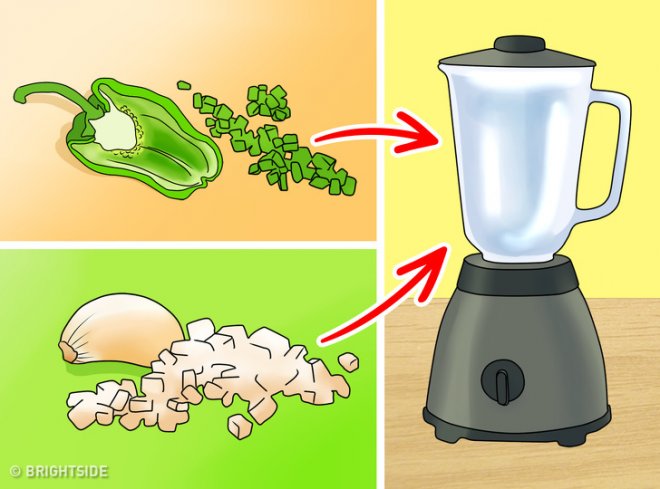 © BRIGHTSIDE