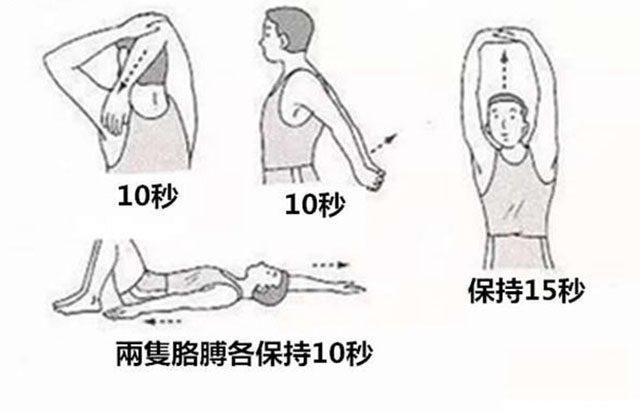 10秒

10秒

保持15秒

兩隻胳膊各保持10秒