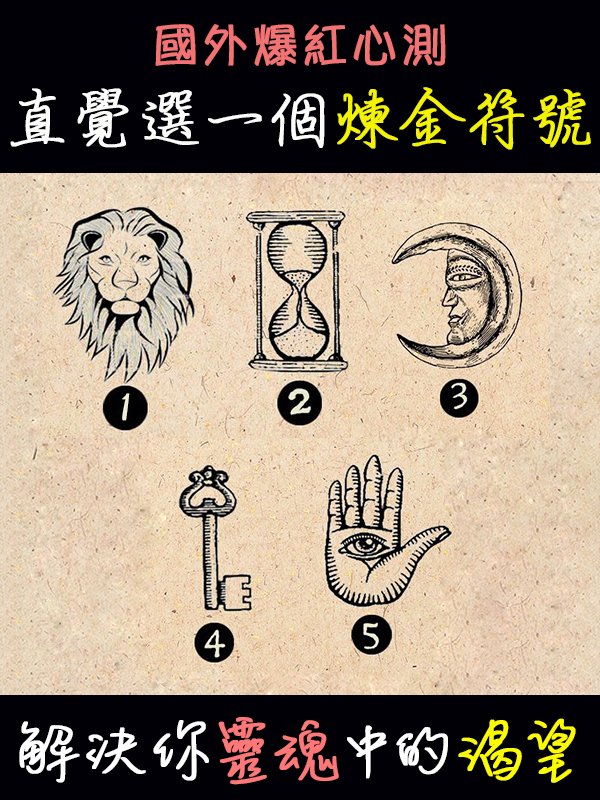 國外爆紅心測
直覺選一個煉金符號

1
2
3
4
5

解決你靈魂中的渴望