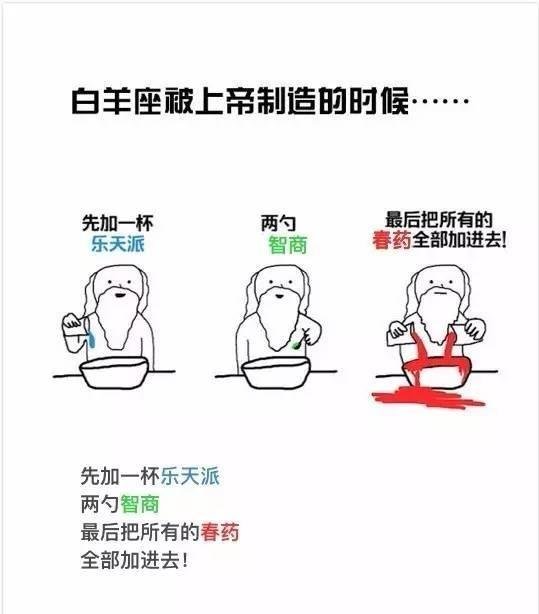 白羊座被上帝制造的时候……

先加一杯
乐天派

两勺
智商

最后把所有的
春药全部加进去!

先加一杯乐天派
两勺智商
最后把所有的春药
全部加进去!