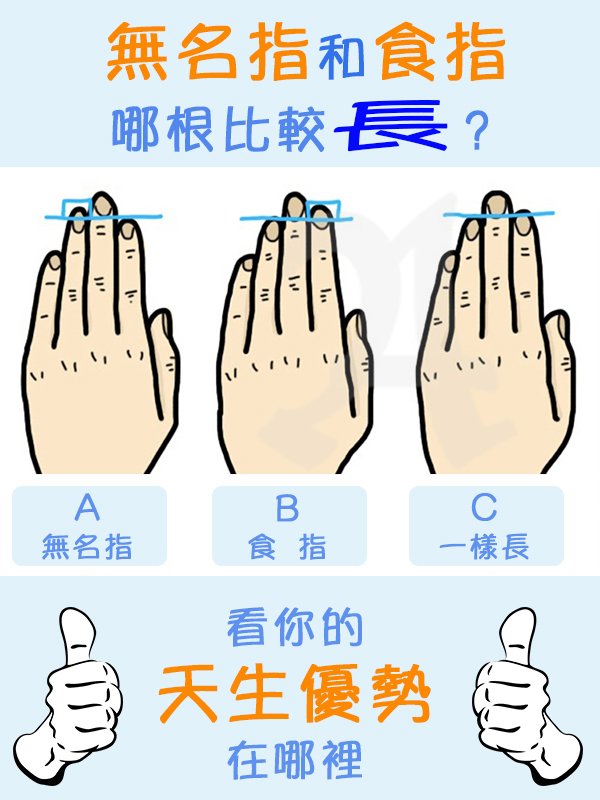 無名指和食指
哪根比較長？

A
無名指

B
食 指

C
一樣長

看你的
天生優勢
在哪裡