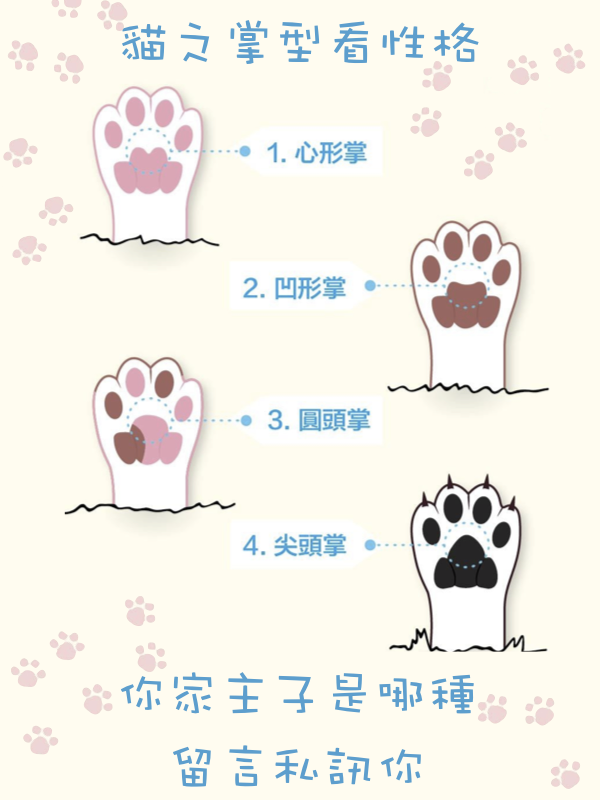 貓之掌型看性格

1. 心形掌

2. 凹形掌

3. 圓頭掌

4. 尖頭掌

你家主子是哪種
留言私訊你