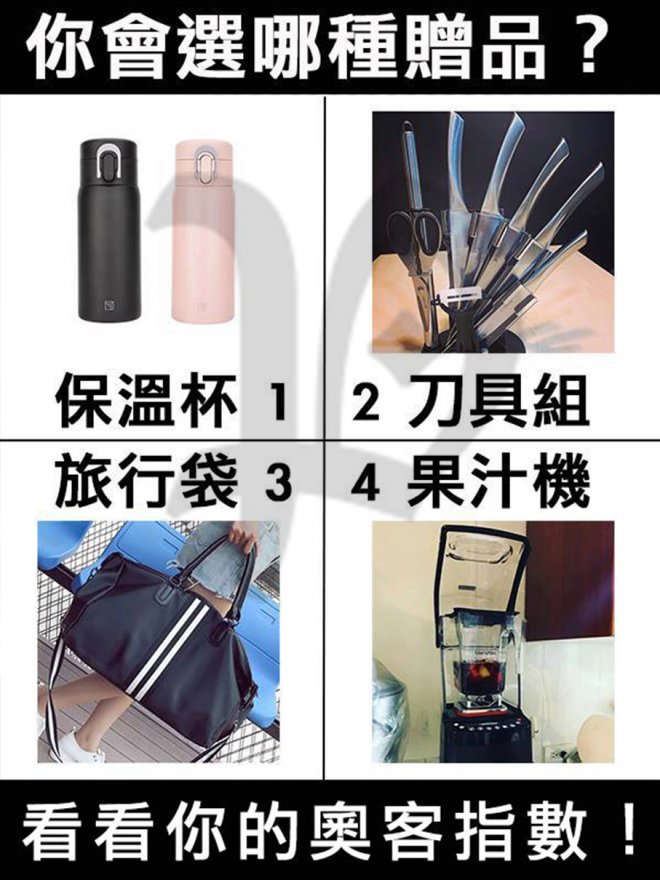 你會選哪種贈品？

保溫杯 1

2 刀具組

旅行袋 3

4 果汁機

看看你的奧客指數！