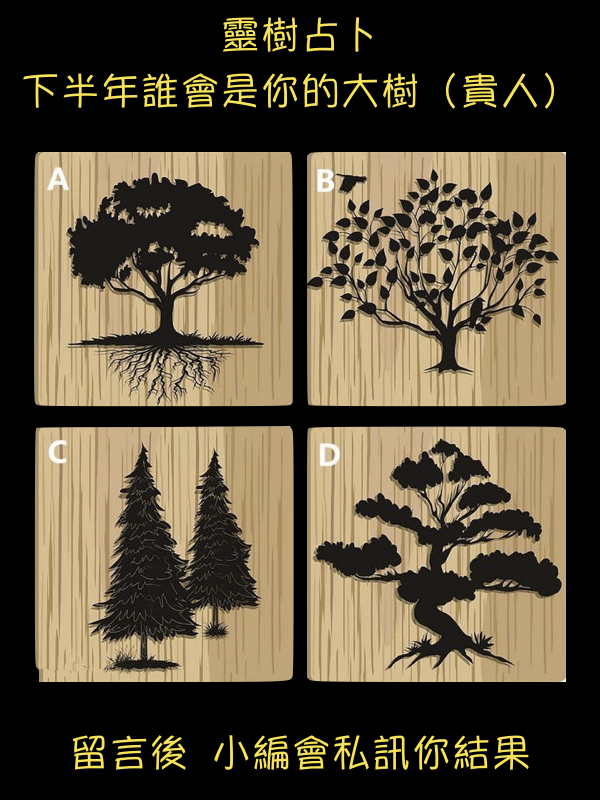 靈樹占卜
下半年誰會是你的大樹（貴人）

A

B

C

D

留言後 小編會私訊你結果